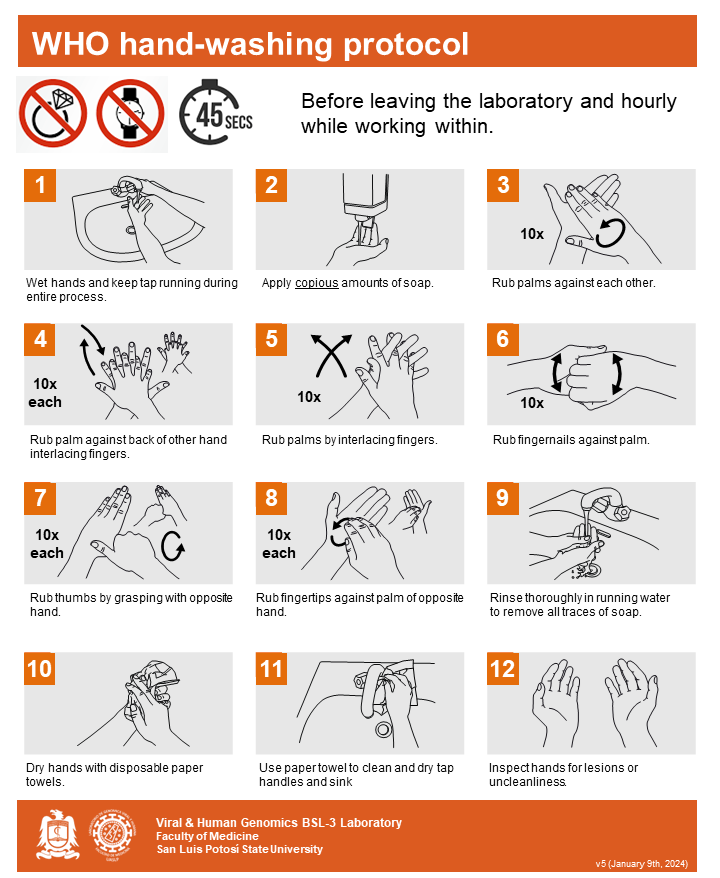 WHO hand-washing protocol

45 SECS

Before leaving the laboratory and hourly while working within.

1

Wet hands and keep tap running during entire process.

2

Apply copious amounts of soap.

3

10x

Rub palms against each other.

4

10x each

Rub palm against back of other hand interlacing fingers.

5

10x

Rub palms by interlacing fingers.

6

10x

Rub fingernails against palm.

7

10x each

Rub thumbs by grasping with opposite hand.

8

10x each

Rub fingertips against palm of opposite hand.

9

Rinse thoroughly in running water to remove all traces of soap.

10

Dry hands with disposable paper towels.

11

Use paper towel to clean and dry tap handles and sink

12

Inspect hands for lesions or uncleanliness.

Viral & Human Genomics BSL-3 Laboratory
Faculty of Medicine
San Luis Potosí State University

v5 (January 9th, 2024)